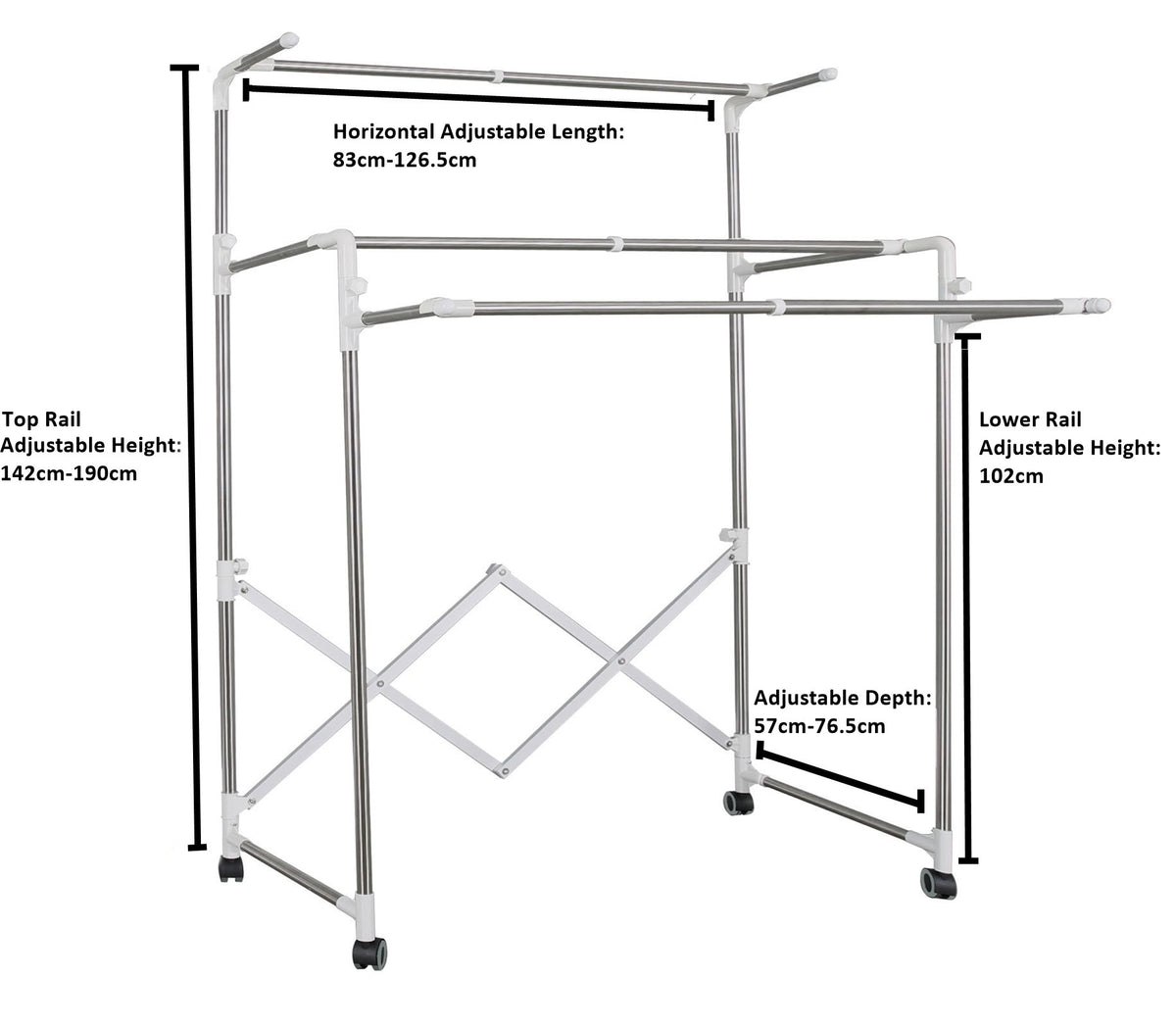 Horizontal Adjustable Length:
83cm-126.5cm

Top Rail
Adjustable Height:
142cm-190cm

Lower Rail
Adjustable Height:
102cm

Adjustable Depth:
57cm-76.5cm